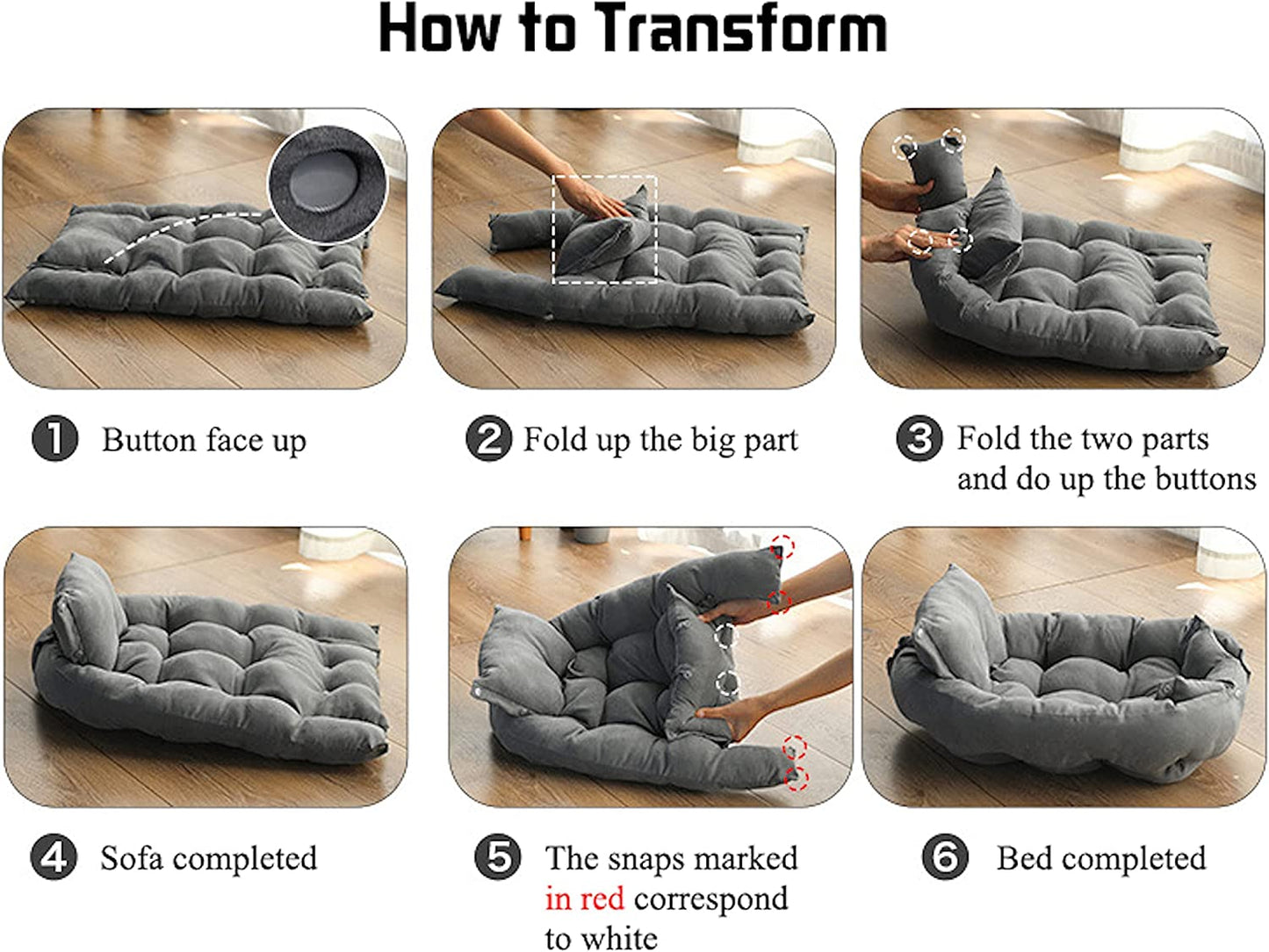 How to Transform

1 Button face up

2 Fold up the big part

3 Fold the two parts and do up the buttons

4 Sofa completed

5 The snaps marked in red correspond to white

6 Bed completed